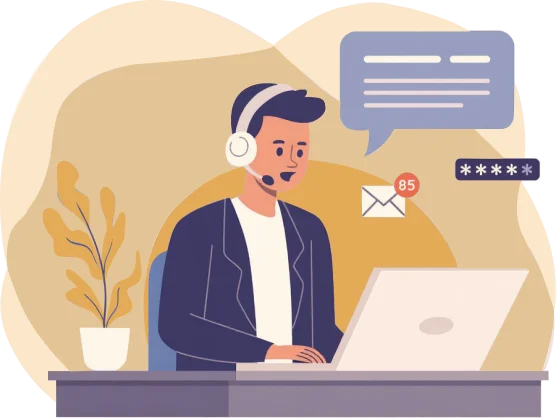 85

*****