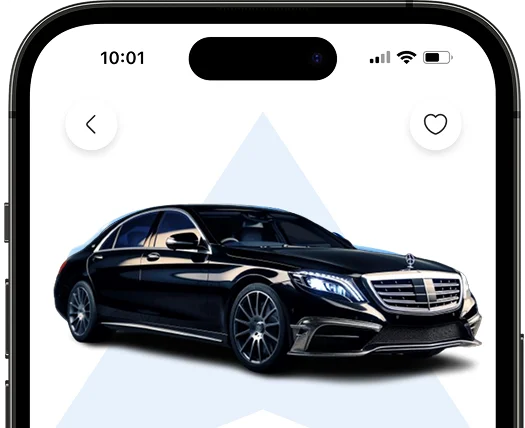 10:01